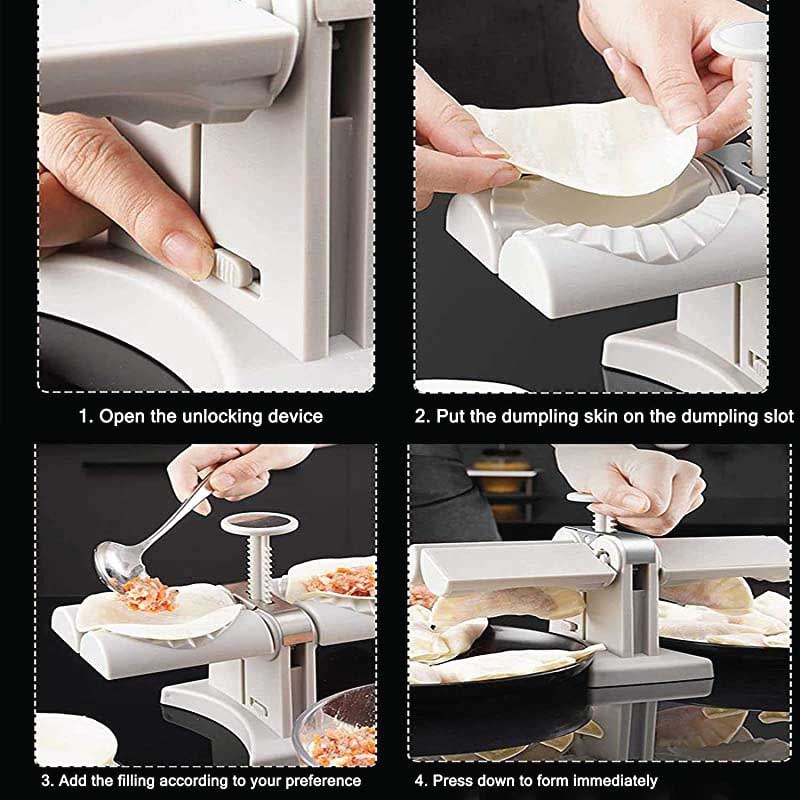 1. Open the unlocking device

2. Put the dumpling skin on the dumpling slot

3. Add the filling according to your preference

4. Press down to form immediately